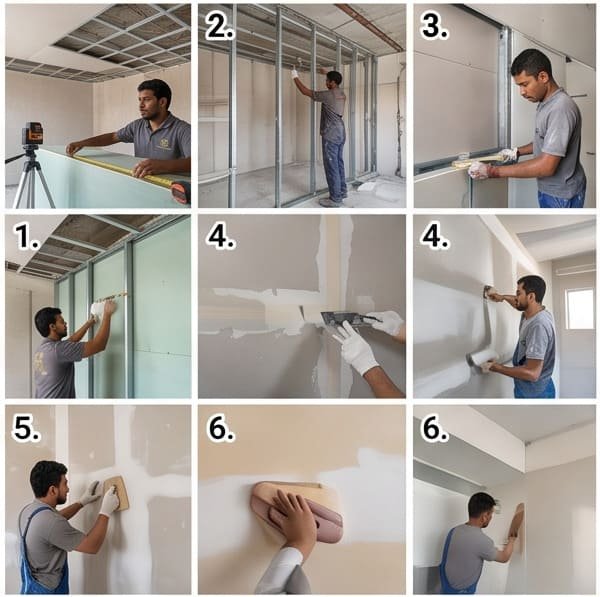 2.

3.

1.

4.

4.

5.

6.

6.